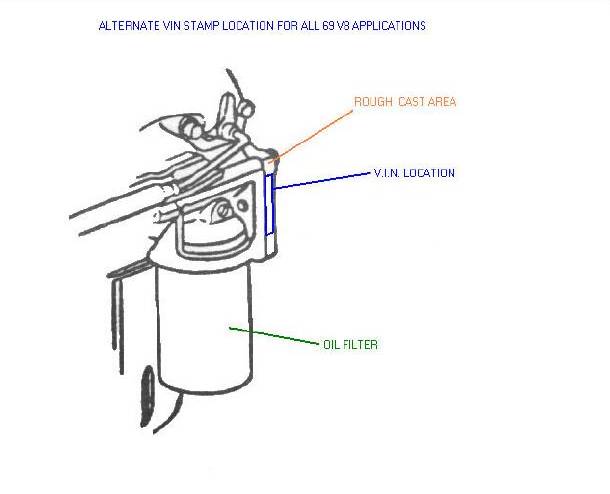 ALTERNATE VIN STAMP LOCATION FOR ALL 69 V8 APPLICATIONS

ROUGH CAST AREA

V.I.N. LOCATION

OIL FILTER